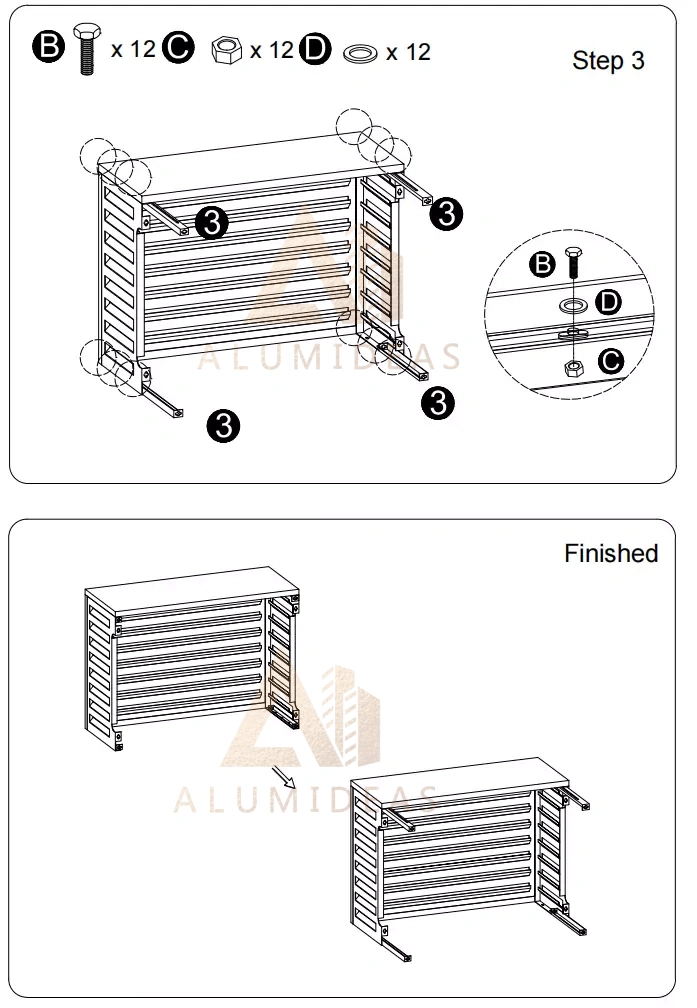 B x 12 C x 12 D x 12

Step 3

3
3
3
3

B
D
C

ALUMIDEAS

Finished

ALUMIDEAS